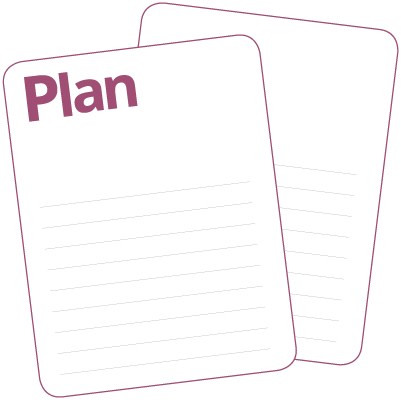 Plan