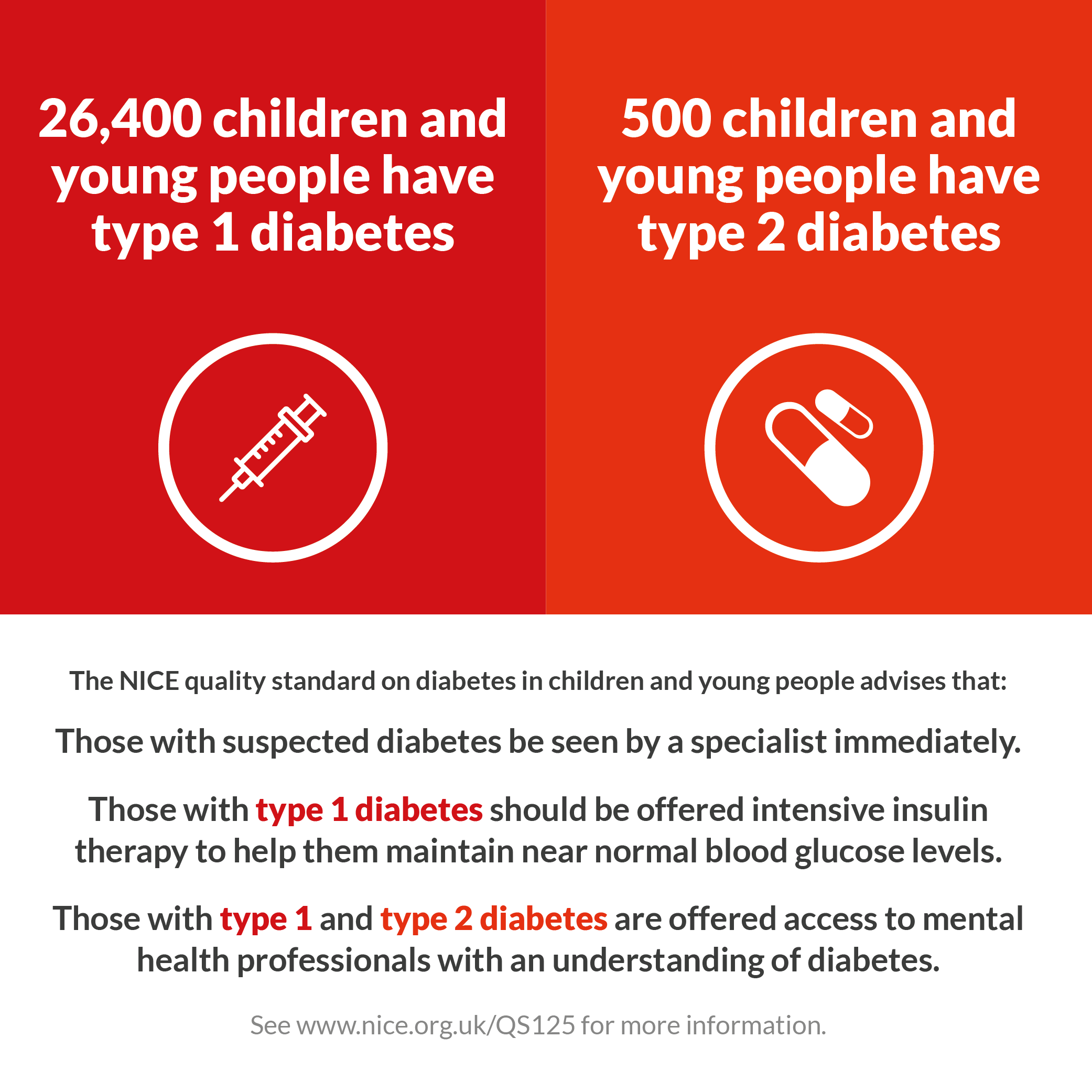 26,400 children and young people have type 1 diabetes

500 children and young people have type 2 diabetes

The NICE quality standard on diabetes in children and young people advises that:

Those with suspected diabetes be seen by a specialist immediately.

Those with type 1 diabetes should be offered intensive insulin therapy to help them maintain near normal blood glucose levels.

Those with type 1 and type 2 diabetes are offered access to mental health professionals with an understanding of diabetes.

See www.nice.org.uk/QS125 for more information.