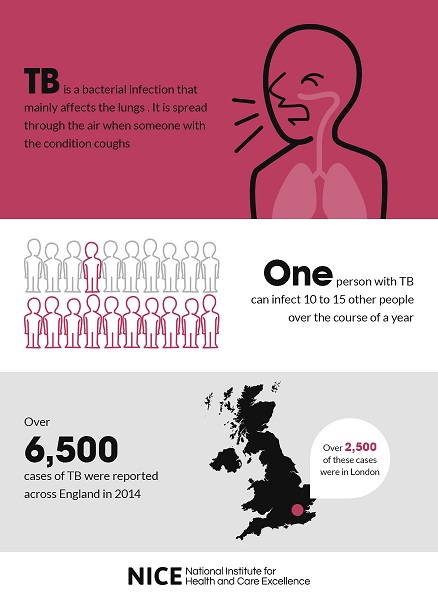 TB is a bacterial infection that mainly affects the lungs . It is spread through the air when someone with the condition coughs

One person with TB can infect 10 to 15 other people over the course of a year

Over
6,500
cases of TB were reported across England in 2014

Over 2,500 of these cases were in London

NICE National Institute for Health and Care Excellence