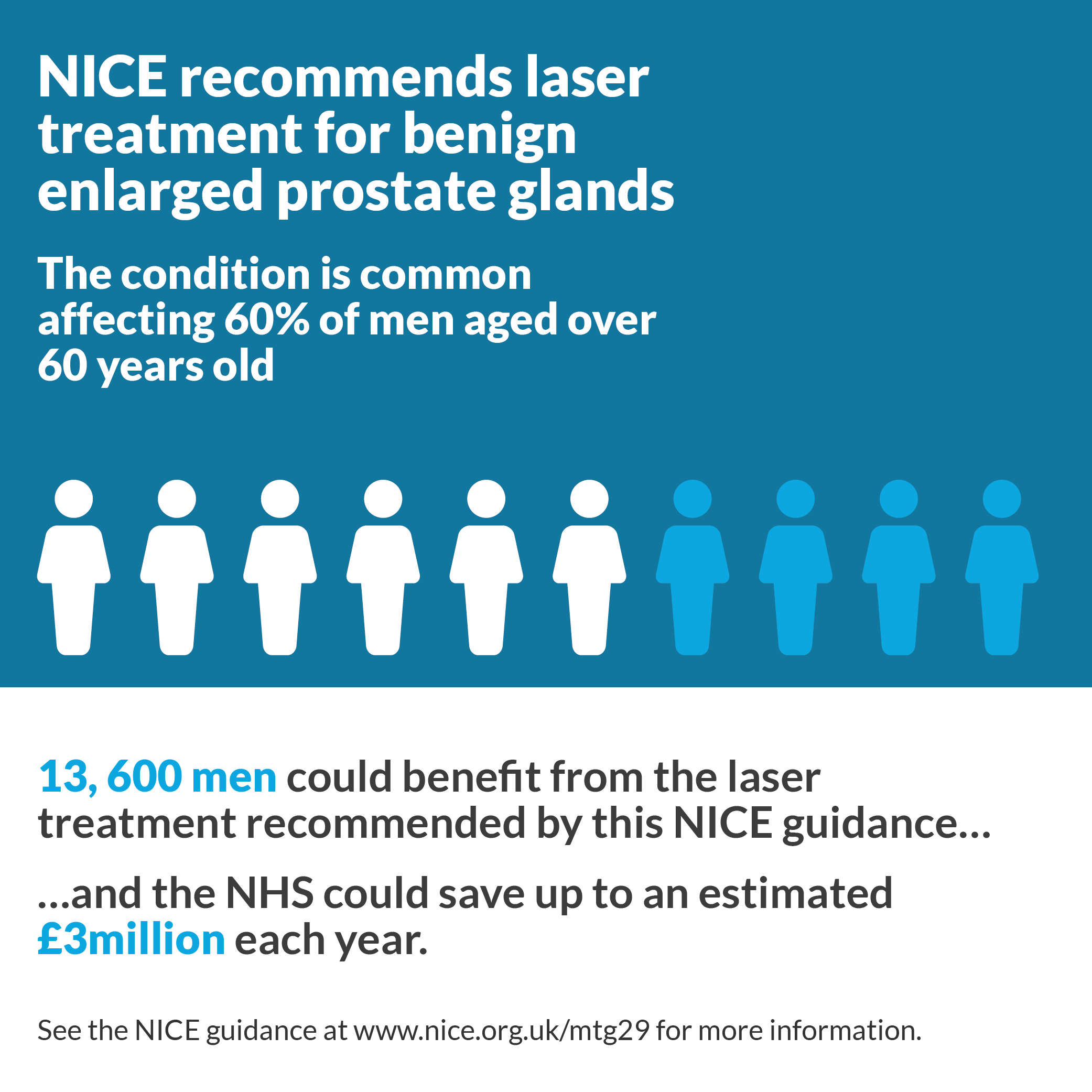 NICE recommends laser treatment for benign enlarged prostate glands

The condition is common affecting 60% of men aged over 60 years old

13, 600 men could benefit from the laser treatment recommended by this NICE guidance…

…and the NHS could save up to an estimated £3million each year.

See the NICE guidance at www.nice.org.uk/mtg29 for more information.