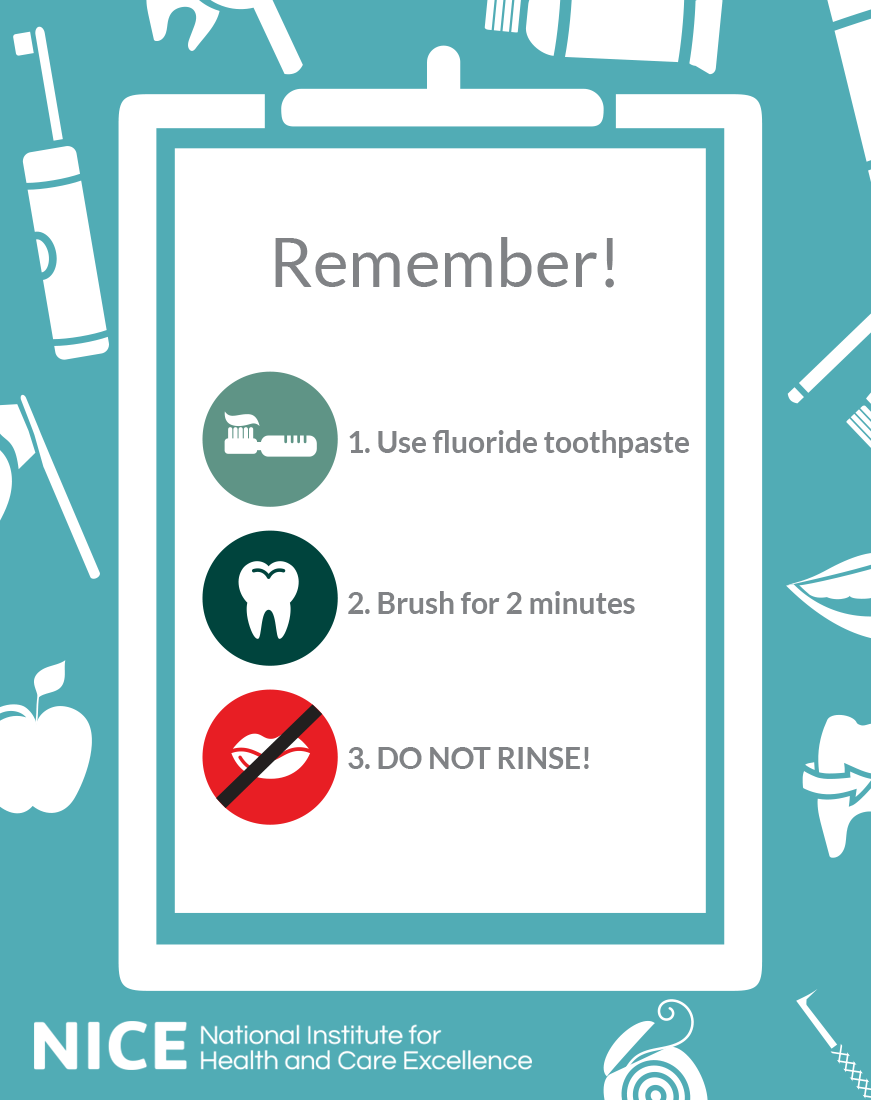 Remember!

1. Use fluoride toothpaste

2. Brush for 2 minutes

3. DO NOT RINSE!

NICE National Institute for Health and Care Excellence