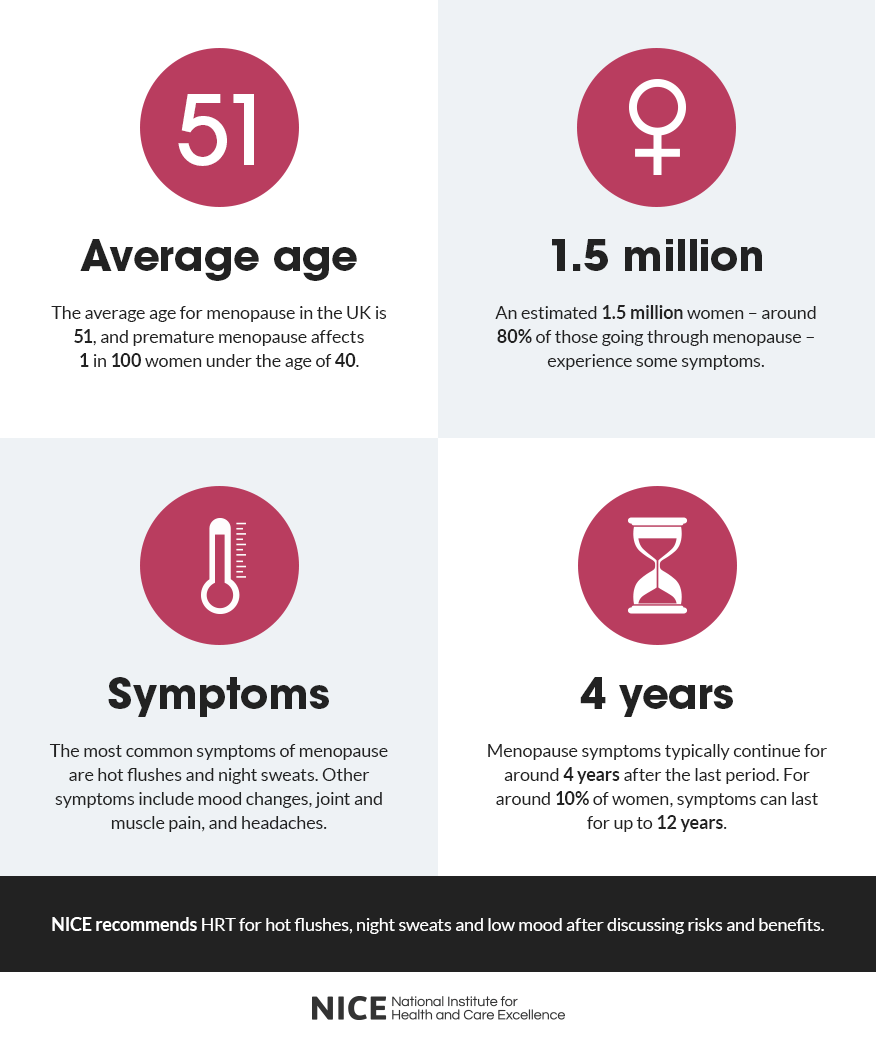 51

Average age

The average age for menopause in the UK is 51, and premature menopause affects 1 in 100 women under the age of 40.

1.5 million

An estimated 1.5 million women – around 80% of those going through menopause – experience some symptoms.

Symptoms

The most common symptoms of menopause are hot flushes and night sweats. Other symptoms include mood changes, joint and muscle pain, and headaches.

4 years

Menopause symptoms typically continue for around 4 years after the last period. For around 10% of women, symptoms can last for up to 12 years.

NICE recommends HRT for hot flushes, night sweats and low mood after discussing risks and benefits.

NICE National Institute for Health and Care Excellence