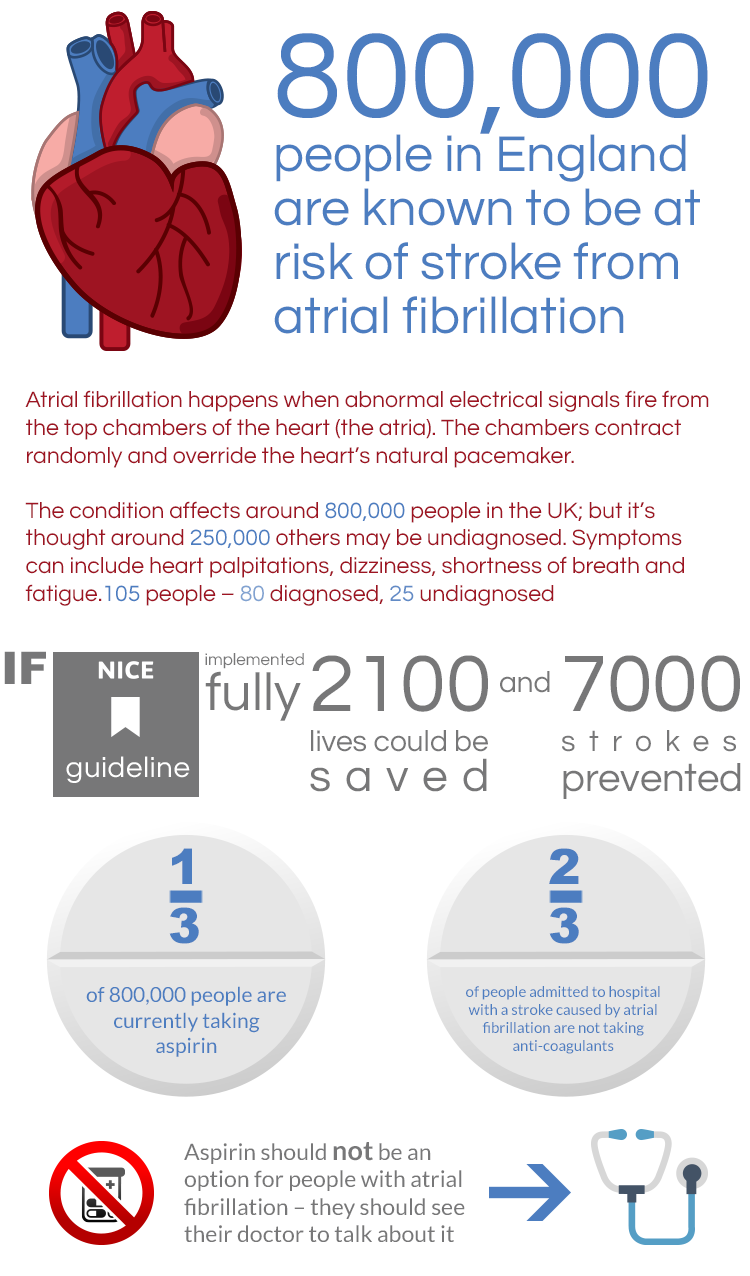 800,000 people in England are known to be at risk of stroke from atrial fibrillation

Atrial fibrillation happens when abnormal electrical signals fire from the top chambers of the heart (the atria). The chambers contract randomly and override the heart's natural pacemaker.

The condition affects around 800,000 people in the UK; but it's thought around 250,000 others may be undiagnosed. Symptoms can include heart palpitations, dizziness, shortness of breath and fatigue.105 people – 80 diagnosed, 25 undiagnosed

IF NICE guideline implemented fully 2100 lives could be saved and 7000 strokes prevented

$\frac{1}{3}$ of 800,000 people are currently taking aspirin

$\frac{2}{3}$ of people admitted to hospital with a stroke caused by atrial fibrillation are not taking anti-coagulants

Aspirin should not be an option for people with atrial fibrillation – they should see their doctor to talk about it